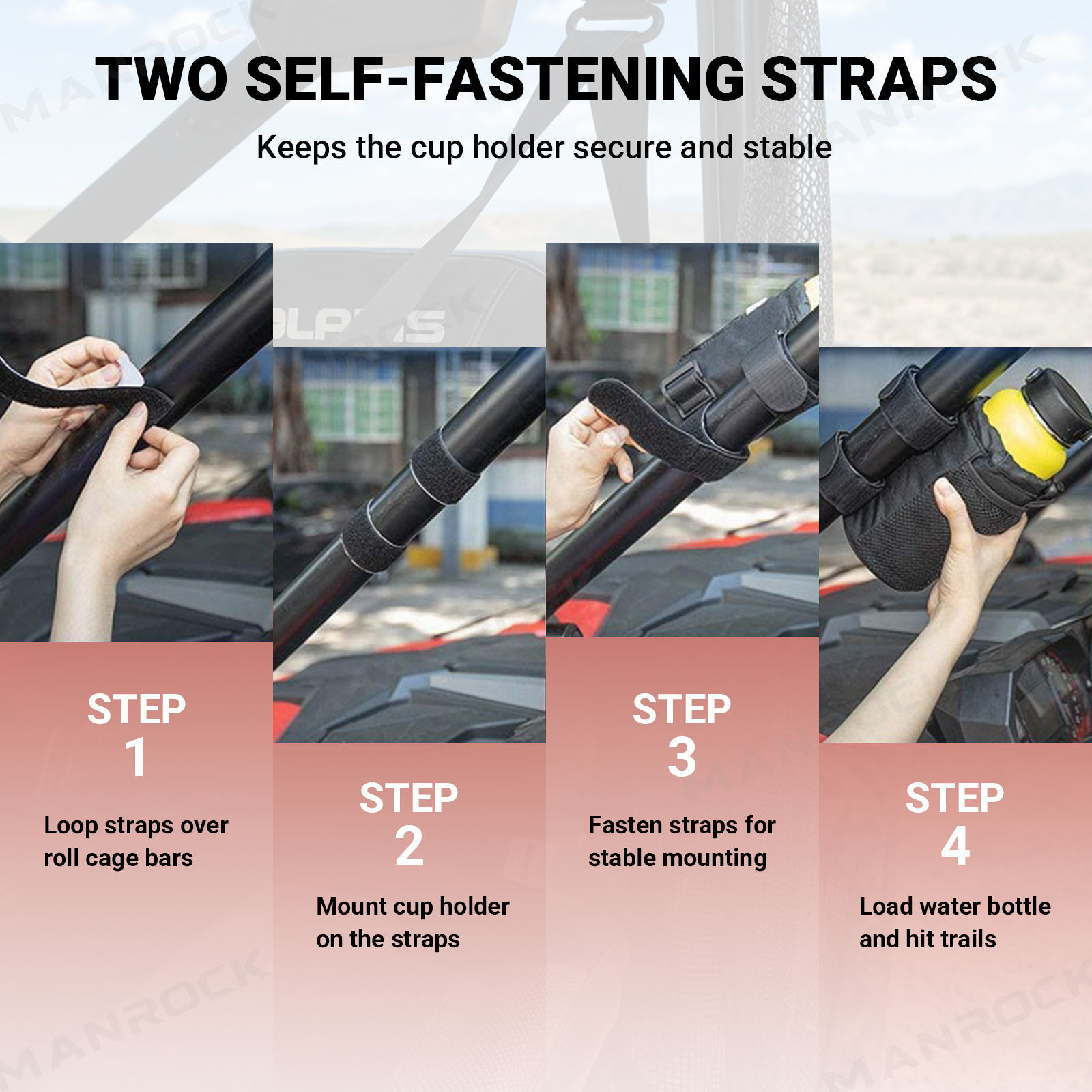 TWO SELF-FASTENING STRAPS

Keeps the cup holder secure and stable

STEP
1

Loop straps over roll cage bars

STEP
2

Mount cup holder on the straps

STEP
3

Fasten straps for stable mounting

STEP
4

Load water bottle and hit trails

MANROCK